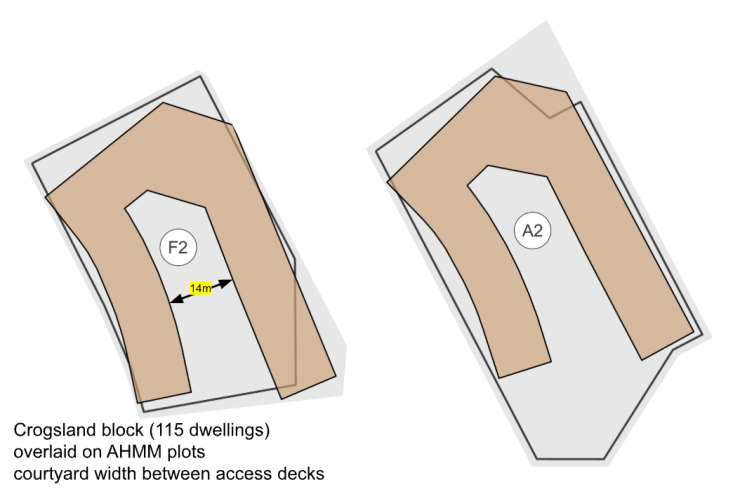 F2

14m

A2

Crogsland block (115 dwellings)
overlaid on AHMM plots
courtyard width between access decks